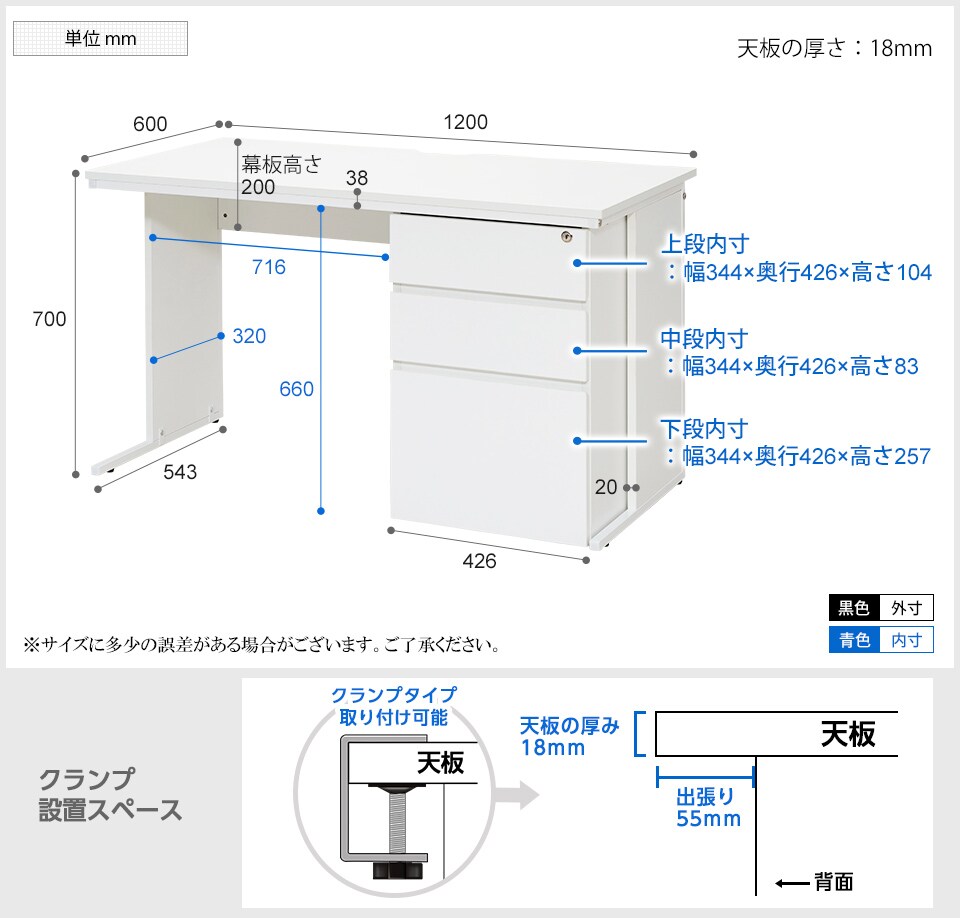 単位 mm

天板の厚さ：18mm

600

1200

幕板高さ
200

38

716

700

320

660

543

上段内寸
：幅344×奥行426×高さ104

中段内寸
：幅344×奥行426×高さ83

下段内寸
：幅344×奥行426×高さ257

20

426

黒色 外寸

青色 内寸

※サイズに多少の誤差がある場合がございます。ご了承ください。

クランプ
設置スペース

クランプタイプ
取り付け可能

天板

天板の厚み
18mm

天板

出張り
55mm

背面