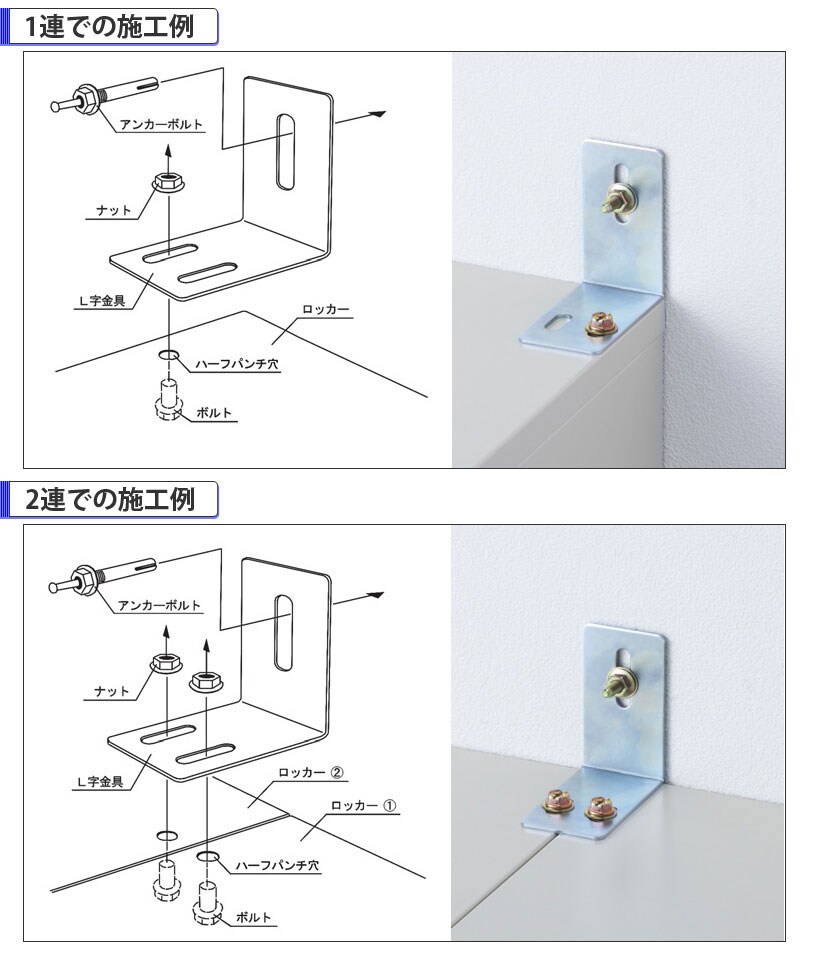 1連での施工例

アンカーボルト

ナット

L字金具

ロッカー

ハーフパンチ穴

ボルト

2連での施工例

アンカーボルト

ナット

L字金具

ロッカー ②

ロッカー ①

ハーフパンチ穴

ボルト