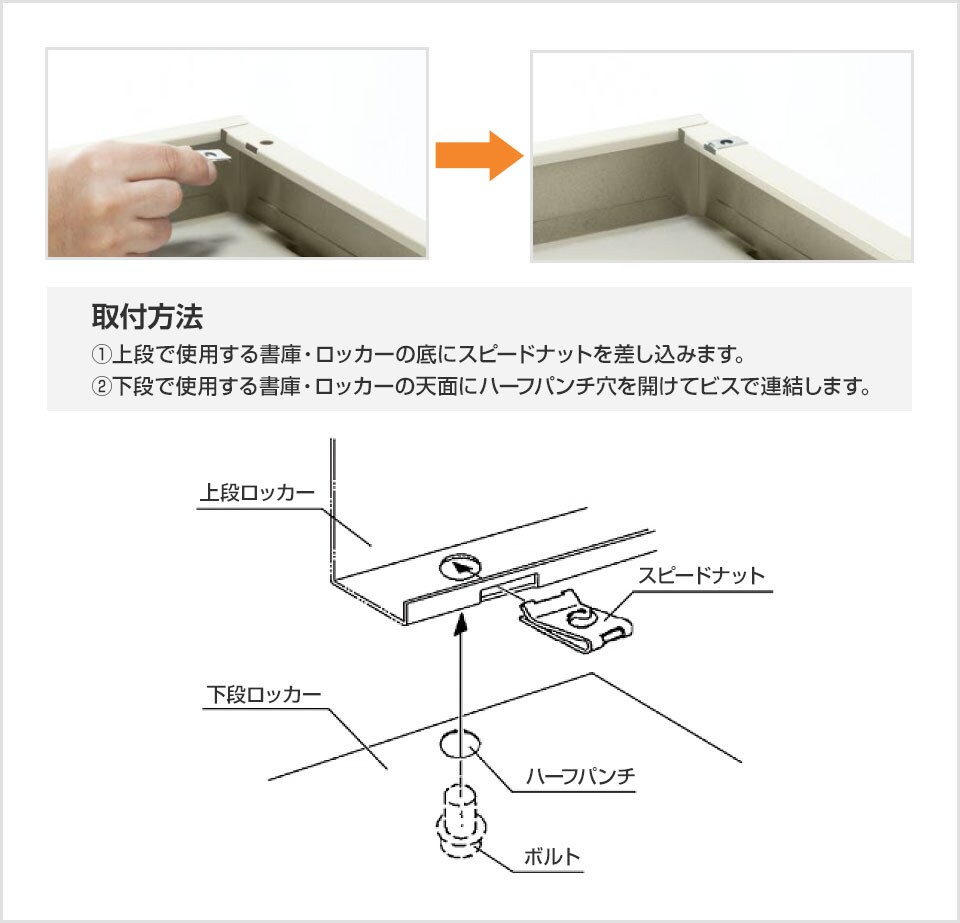 取付方法
①上段で使用する書庫・ロッカーの底にスピードナットを差し込みます。
②下段で使用する書庫・ロッカーの天面にハーフパンチ穴を開けてビスで連結します。

上段ロッカー
スピードナット
下段ロッカー
ハーフパンチ
ボルト