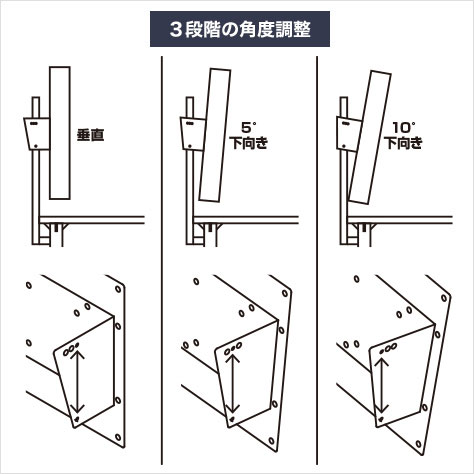 3段階の角度調整

垂直

5°
下向き

10°
下向き