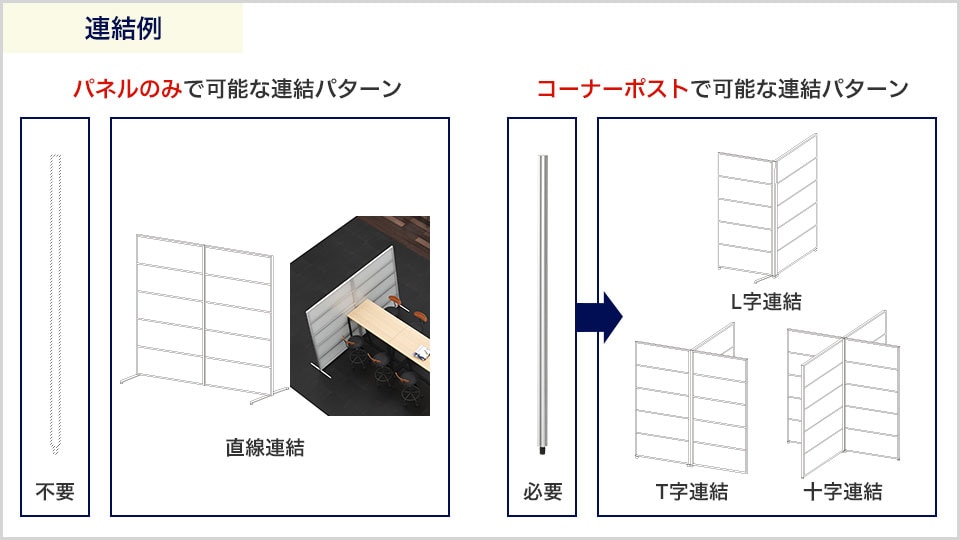 連結例

パネルのみで可能な連結パターン

不要

直線連結

コーナーポストで可能な連結パターン

必要

L字連結

T字連結

十字連結