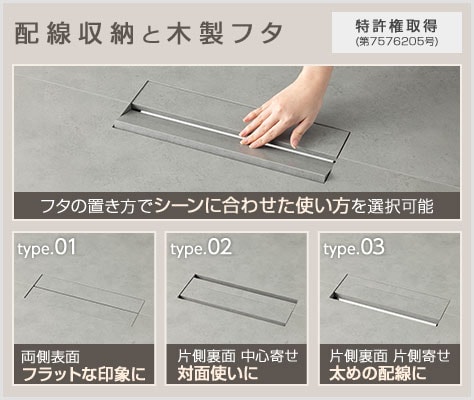 配線収納と木製フタ

特許権取得
(第7576205号)

フタの置き方でシーンに合わせた使い方を選択可能

type.01
両側表面
フラットな印象に

type.02
片側裏面 中心寄せ
対面使いに

type.03
片側裏面 片側寄せ
太めの配線に