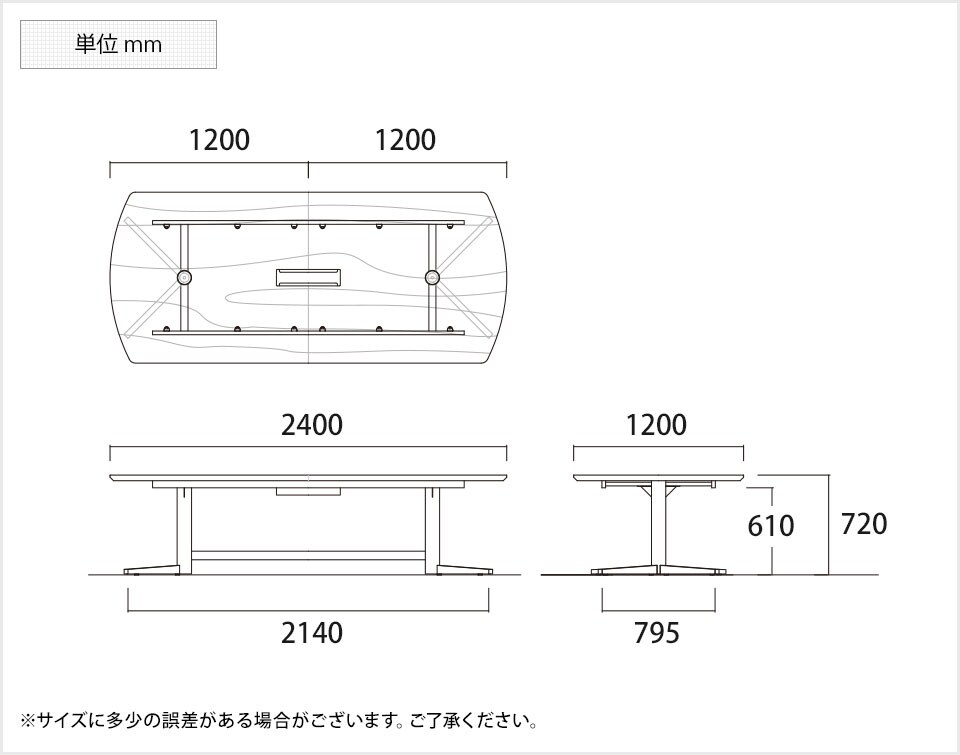 単位 mm

1200 1200

2400

1200

610

720

2140

795

※サイズに多少の誤差がある場合がございます。ご了承ください。