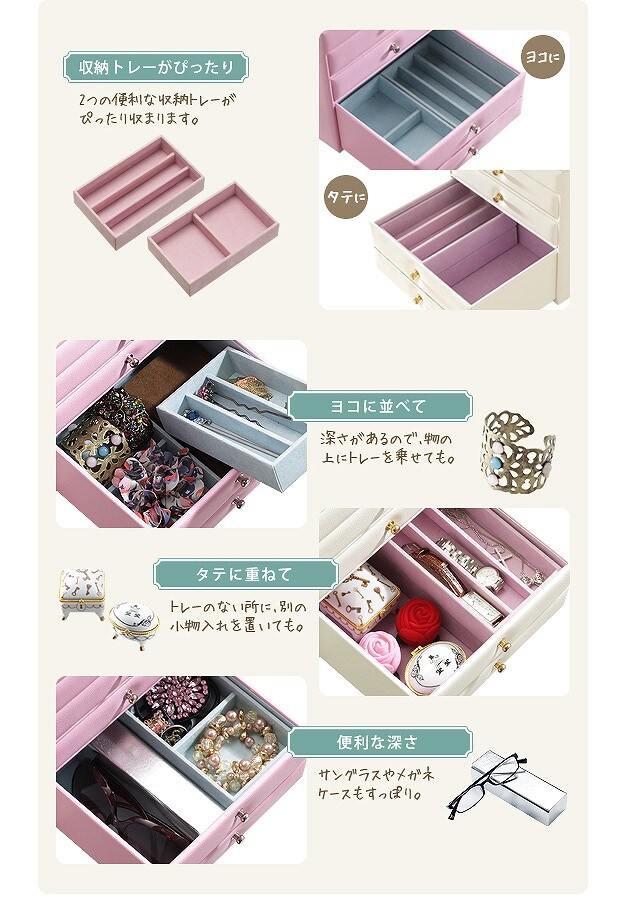 収納トレーがぴったり

2つの便利な収納トレーがぴったり収まります。

ヨコに

タテに

ヨコに並べて

深さがあるので、物の上にトレーを乗せても。

タテに重ねて

トレーのない所に、別の小物入れを置いても。

便利な深さ

サングラスやメガネケースもすっぽり。