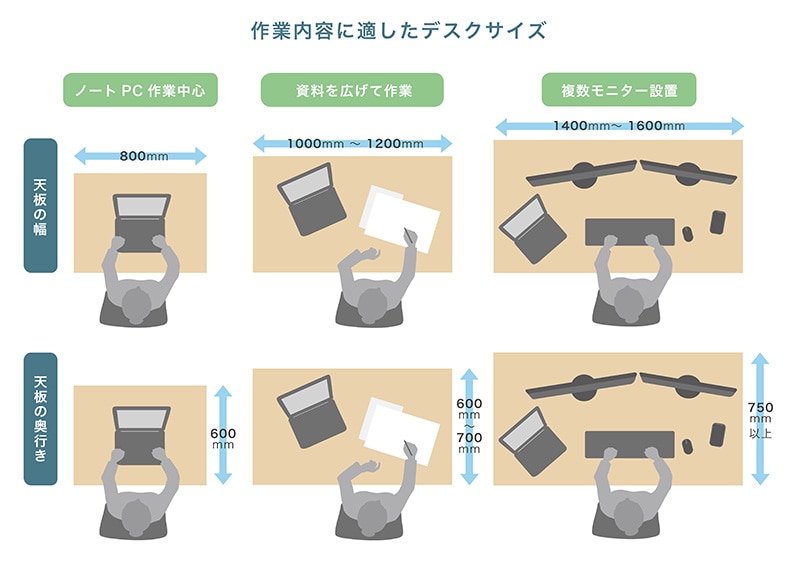 作業内容に適したデスクサイズ

ノート PC 作業中心

資料を広げて作業

複数モニター設置

天板の幅

800mm

1000mm ～ 1200mm

1400mm～ 1600mm

天板の奥行き

600 mm

600 mm ～ 700 mm

750 mm 以上