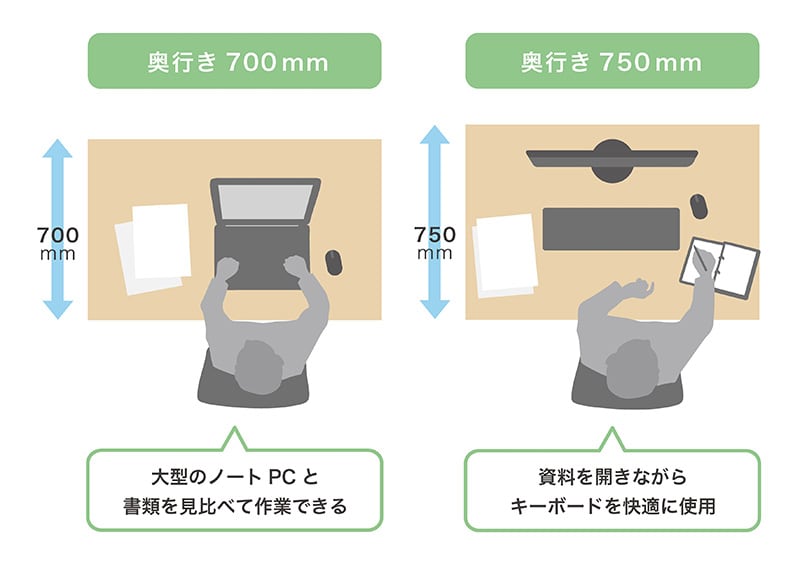 奥行き 700mm

700
mm

大型のノート PC と
書類を見比べて作業できる

奥行き 750mm

750
mm

資料を開きながら
キーボードを快適に使用