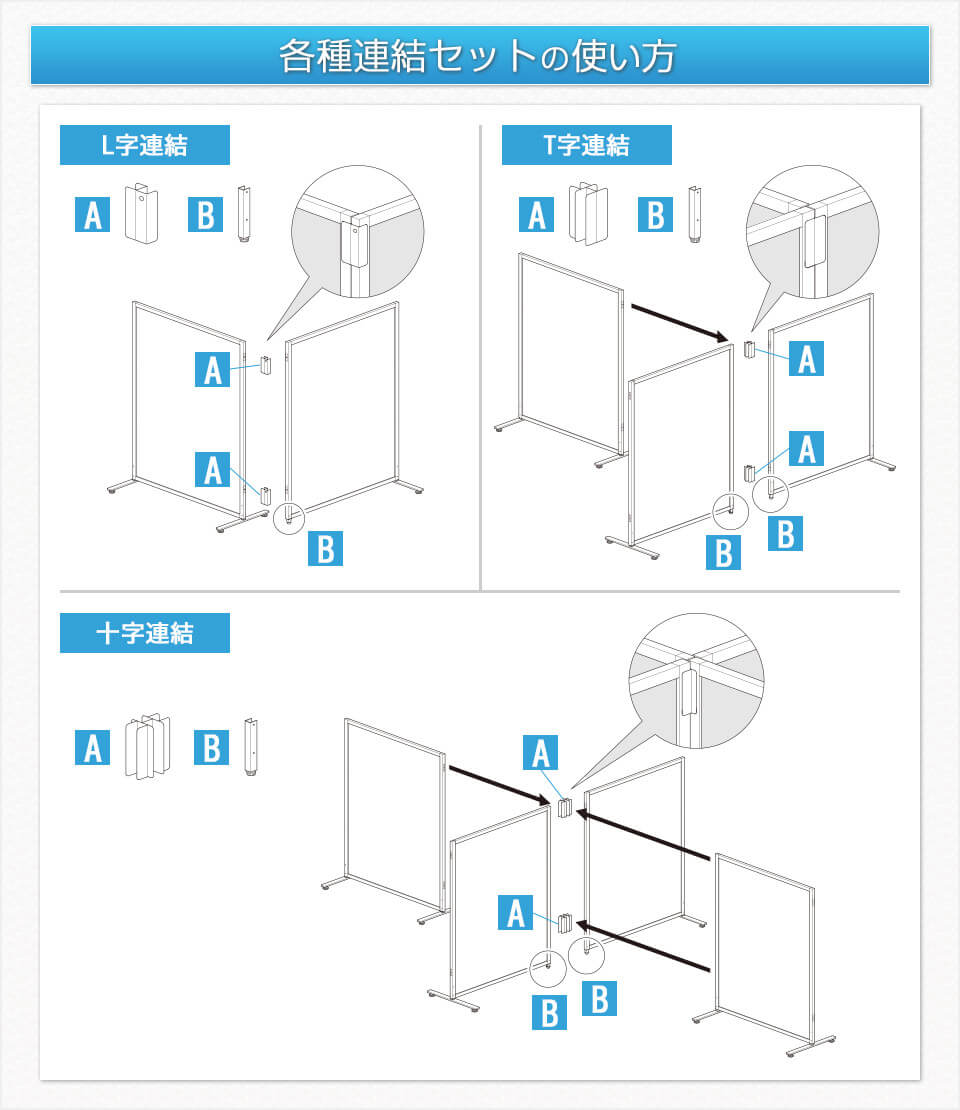 各種連結セットの使い方

L字連結

A B

A

A

B

T字連結

A B

A

A

B B

十字連結

A B

A

A

B B