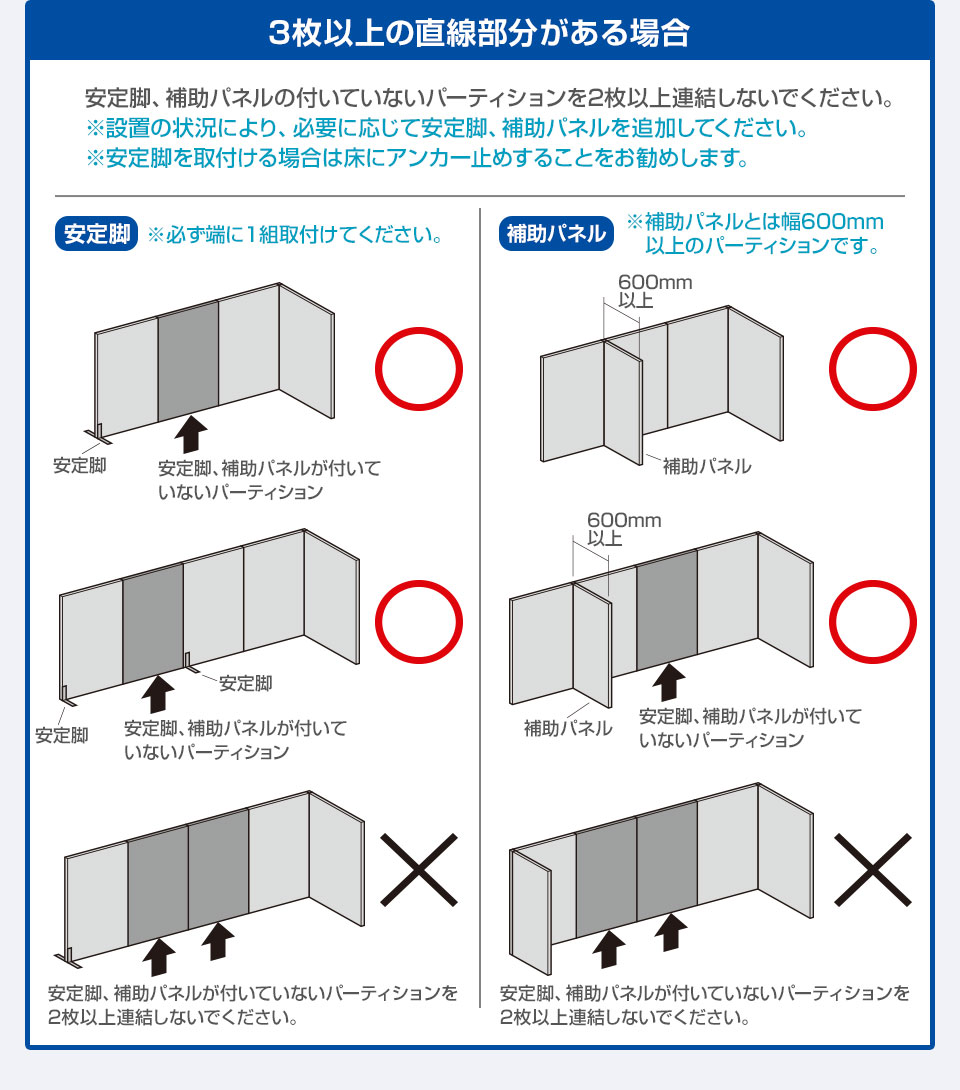 3枚以上の直線部分がある場合

安定脚、補助パネルの付いていないパーティションを2枚以上連結しないでください。
※設置の状況により、必要に応じて安定脚、補助パネルを追加してください。
※安定脚を取付ける場合は床にアンカー止めすることをお勧めします。

安定脚 ※必ず端に1組取付けてください。

安定脚
安定脚、補助パネルが付いていないパーティション

安定脚
安定脚
安定脚、補助パネルが付いていないパーティション

安定脚、補助パネルが付いていないパーティションを2枚以上連結しないでください。

補助パネル ※補助パネルとは幅600mm以上のパーティションです。

600mm以上
補助パネル

600mm以上
補助パネル
安定脚、補助パネルが付いていないパーティション

安定脚、補助パネルが付いていないパーティションを2枚以上連結しないでください。