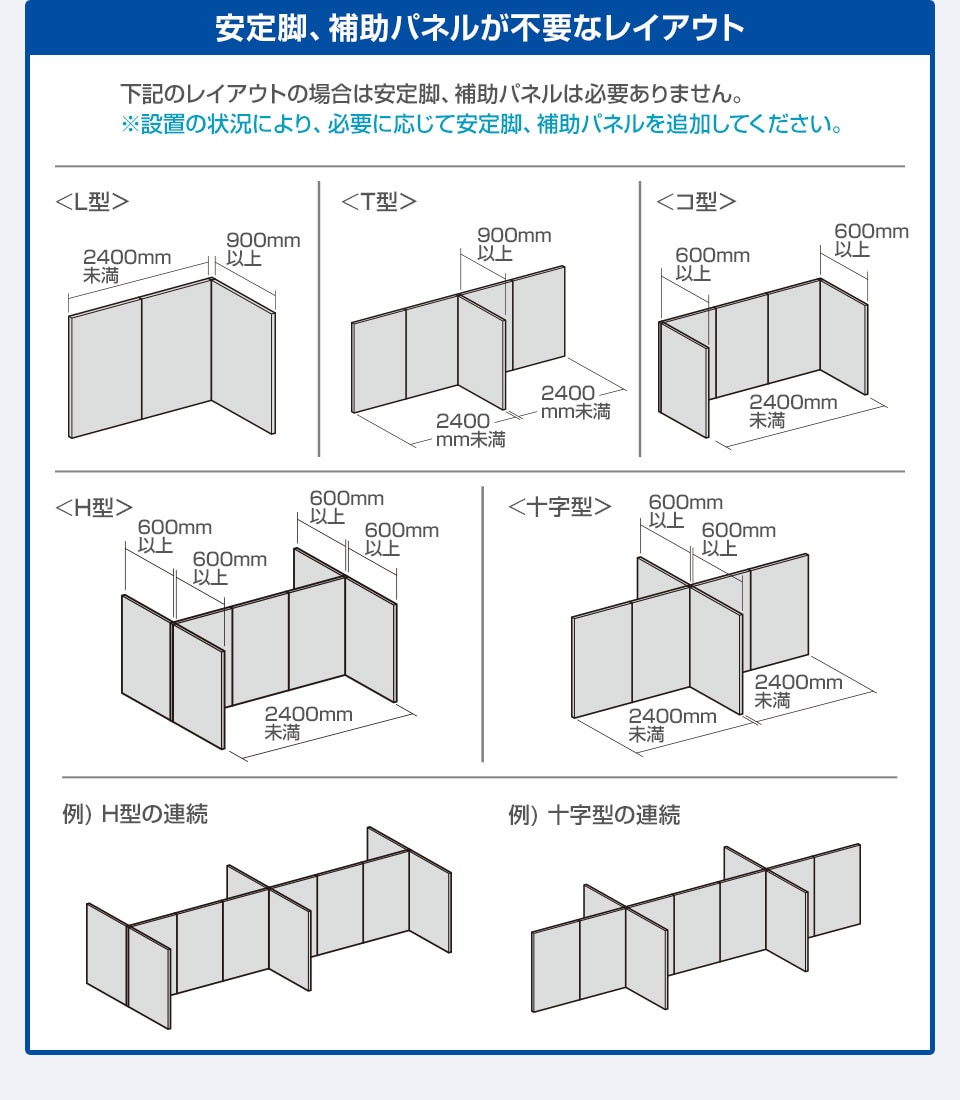 安定脚、補助パネルが不要なレイアウト

下記のレイアウトの場合は安定脚、補助パネルは必要ありません。
※設置の状況により、必要に応じて安定脚、補助パネルを追加してください。

＜L型＞
2400mm 未満
900mm 以上

＜T型＞
900mm 以上
2400 mm未満
2400 mm未満

＜コ型＞
600mm 以上
600mm 以上
2400mm 未満

＜H型＞
600mm 以上
600mm 以上
600mm 以上
600mm 以上
2400mm 未満

＜十字型＞
600mm 以上
600mm 以上
2400mm 未満
2400mm 未満

例）H型の連続

例）十字型の連続