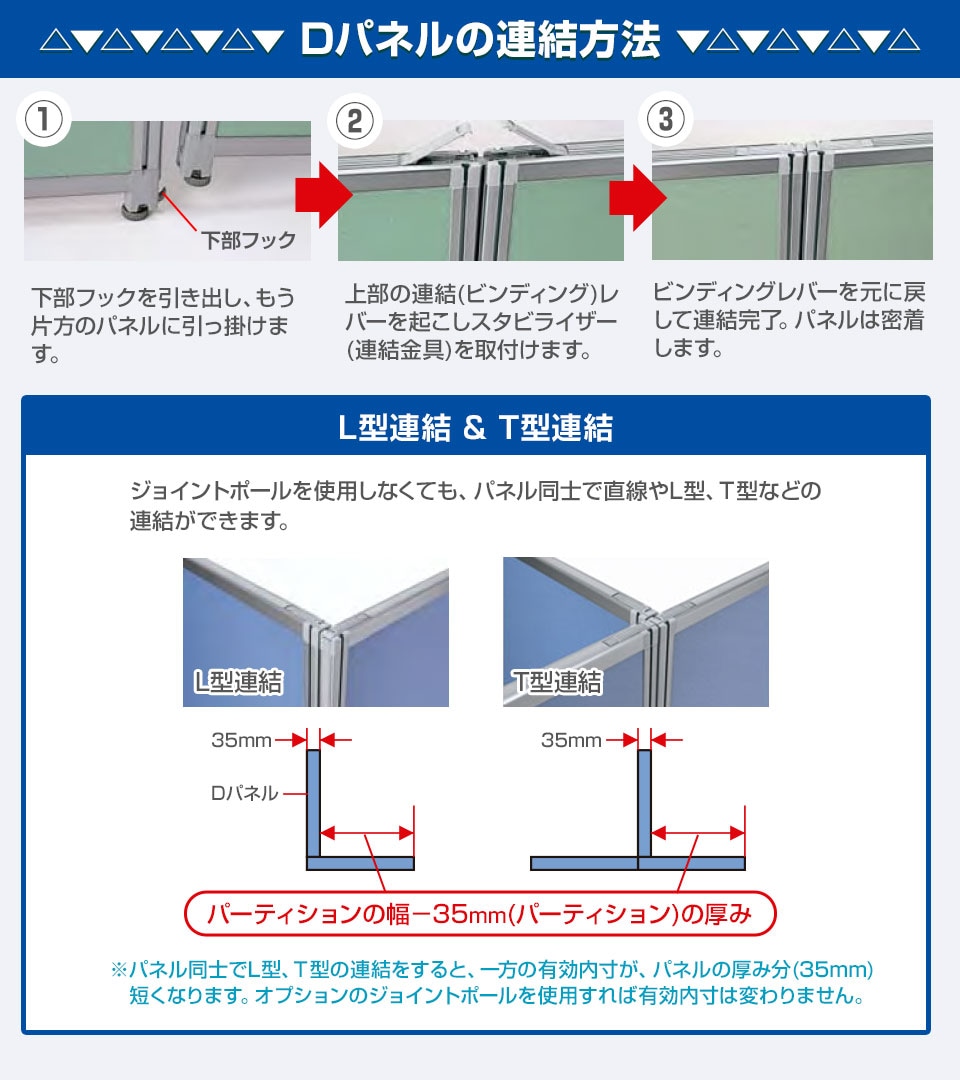 △▼△▼△▼△▼ Dパネルの連結方法 ▼△▼△▼△▼△

①

下部フック

下部フックを引き出し、もう片方のパネルに引っ掛けます。

②

上部の連結(ビンディング)レバーを起こしスタビライザー(連結金具)を取付けます。

③

ビンディングレバーを元に戻して連結完了。パネルは密着します。

L型連結 & T型連結

ジョイントポールを使用しなくても、パネル同士で直線やL型、T型などの連結ができます。

L型連結

T型連結

35mm

Dパネル

35mm

パーティションの幅－35mm(パーティション)の厚み

※パネル同士でL型、T型の連結をすると、一方の有効内寸が、パネルの厚み分(35mm)短くなります。オプションのジョイントポールを使用すれば有効内寸は変わりません。